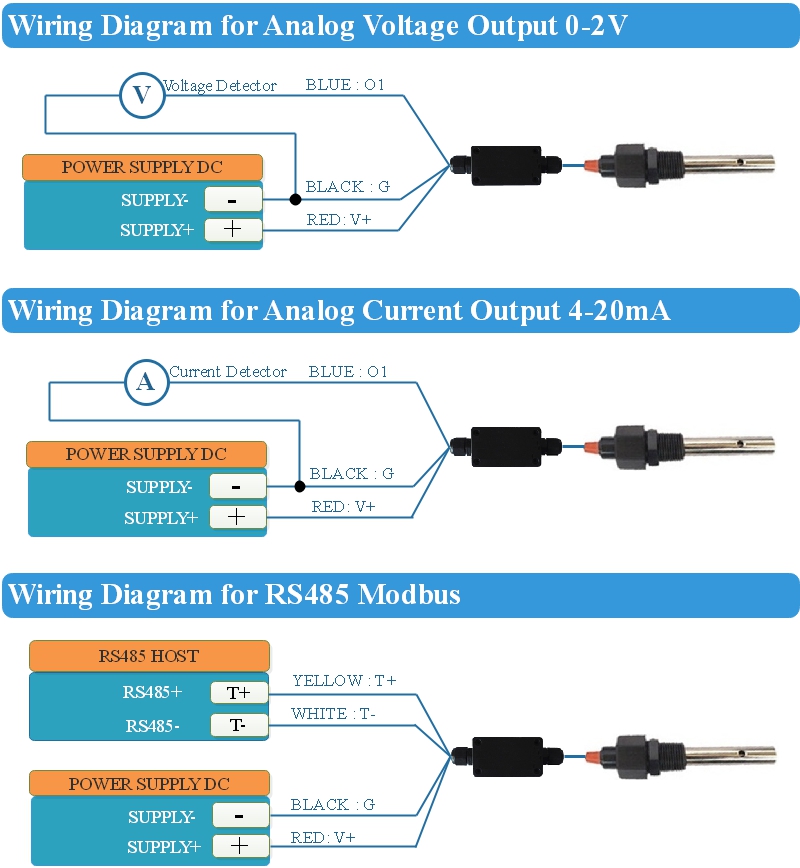 Wiring Diagram for Analog Voltage Output 0-2V

V Voltage Detector
BLUE : O1
POWER SUPPLY DC
SUPPLY- -
SUPPLY+ +
BLACK : G
RED: V+

Wiring Diagram for Analog Current Output 4-20mA

A Current Detector
BLUE : O1
POWER SUPPLY DC
SUPPLY- -
SUPPLY+ +
BLACK : G
RED: V+

Wiring Diagram for RS485 Modbus

RS485 HOST
RS485+ T+
RS485- T-
YELLOW : T+
WHITE : T-
POWER SUPPLY DC
SUPPLY- -
SUPPLY+ +
BLACK : G
RED: V+